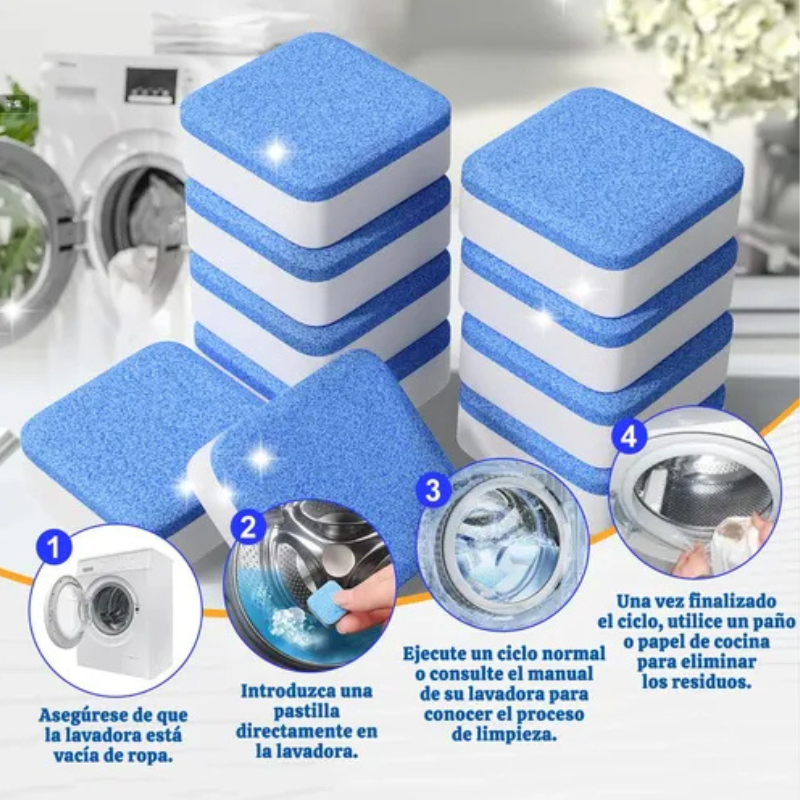 1
Asegúrese de que la lavadora está vacía de ropa.

2
Introduzca una pastilla directamente en la lavadora.

3
Ejecute un ciclo normal o consulte el manual de su lavadora para conocer el proceso de limpieza.

4
Una vez finalizado el ciclo, utilice un paño o papel de cocina para eliminar los residuos.