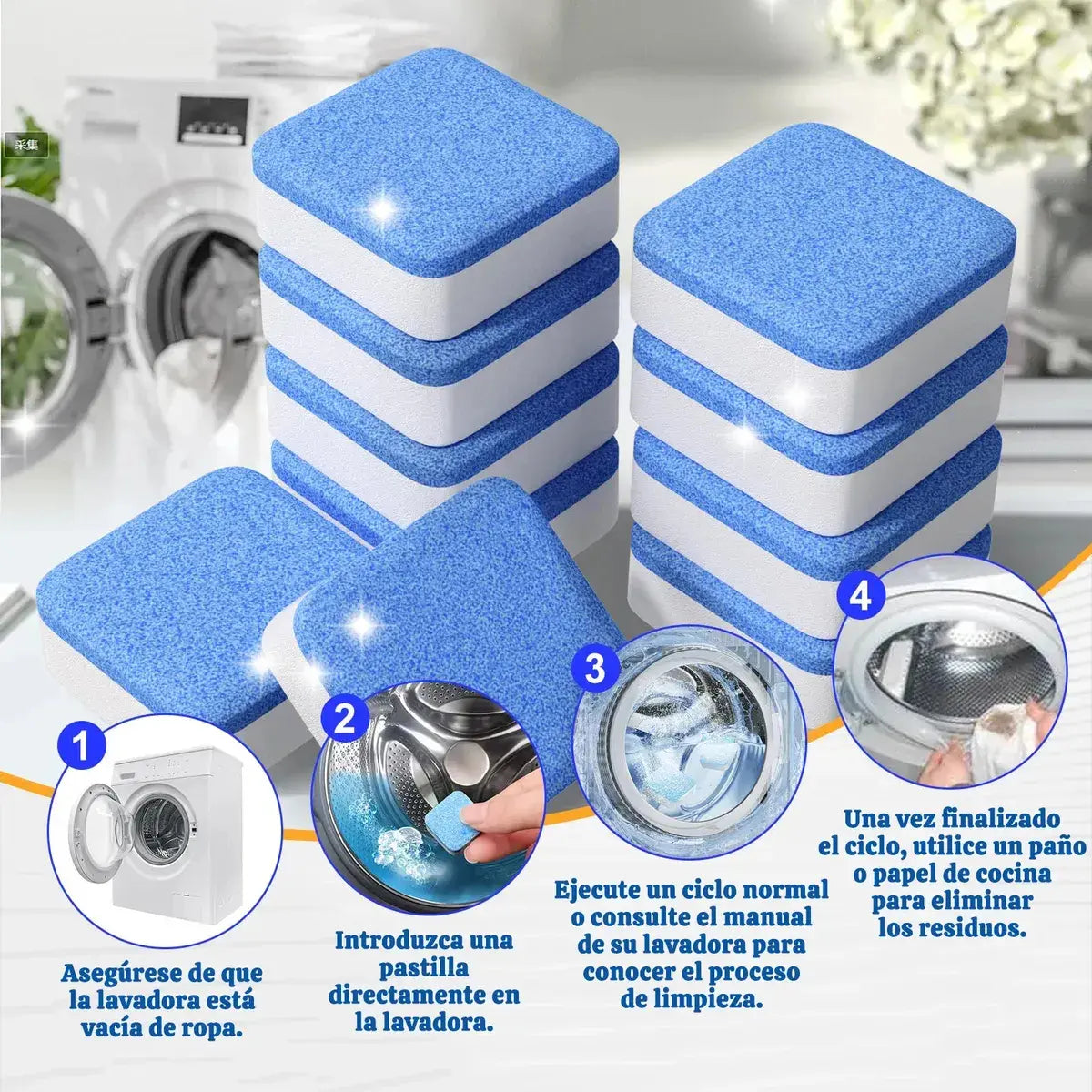 采集

1
Asegúrese de que la lavadora está vacía de ropa.

2
Introduzca una pastilla directamente en la lavadora.

3
Ejecute un ciclo normal o consulte el manual de su lavadora para conocer el proceso de limpieza.

4
Una vez finalizado el ciclo, utilice un paño o papel de cocina para eliminar los residuos.